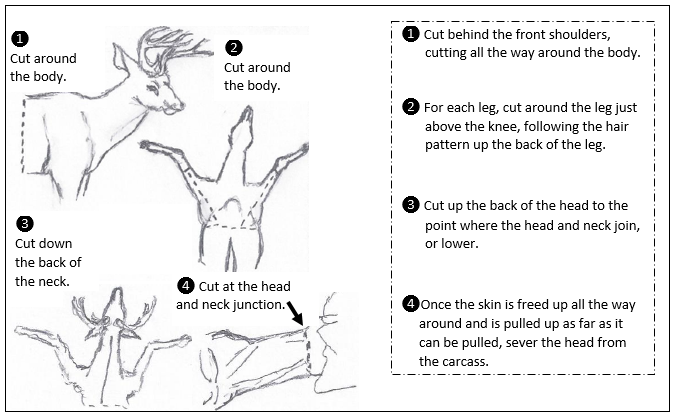 ❶ Cut around the body.

❷ Cut around the body.

❸ Cut down the back of the neck.

❹ Cut at the head and neck junction.

❶ Cut behind the front shoulders, cutting all the way around the body.

❷ For each leg, cut around the leg just above the knee, following the hair pattern up the back of the leg.

❸ Cut up the back of the head to the point where the head and neck join, or lower.

❹ Once the skin is freed up all the way around and is pulled up as far as it can be pulled, sever the head from the carcass.