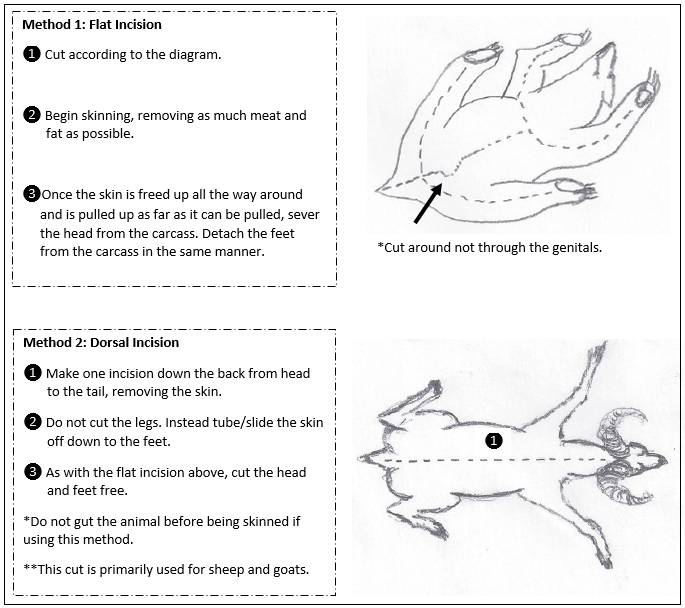 Method 1: Flat Incision

❶ Cut according to the diagram.

❷ Begin skinning, removing as much meat and fat as possible.

❸ Once the skin is freed up all the way around and is pulled up as far as it can be pulled, sever the head from the carcass. Detach the feet from the carcass in the same manner.

*Cut around not through the genitals.

Method 2: Dorsal Incision

❶ Make one incision down the back from head to the tail, removing the skin.

❷ Do not cut the legs. Instead tube/slide the skin off down to the feet.

❸ As with the flat incision above, cut the head and feet free.

*Do not gut the animal before being skinned if using this method.

**This cut is primarily used for sheep and goats.

❶